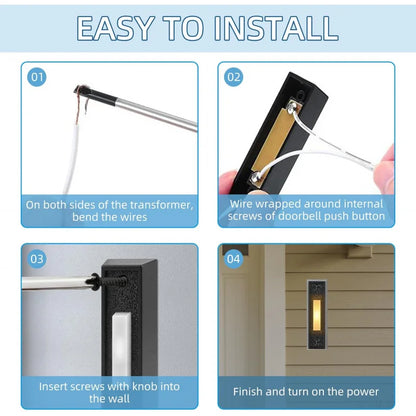 EASY TO INSTALL

01

On both sides of the transformer, bend the wires

02

Wire wrapped around internal screws of doorbell push button

03

Insert screws with knob into the wall

04

Finish and turn on the power