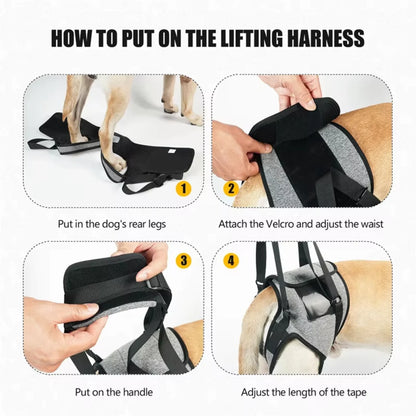 HOW TO PUT ON THE LIFTING HARNESS

1

Put in the dog's rear legs

2

Attach the Velcro and adjust the waist

3

Put on the handle

4

Adjust the length of the tape