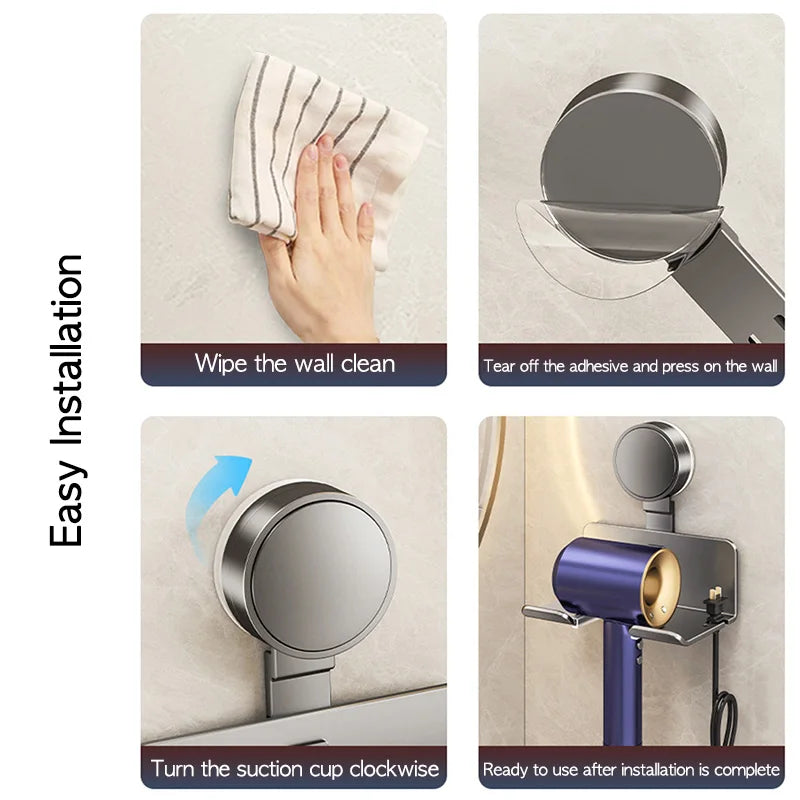 Easy Installation

Wipe the wall clean

Tear off the adhesive and press on the wall

Turn the suction cup clockwise

Ready to use after installation is complete